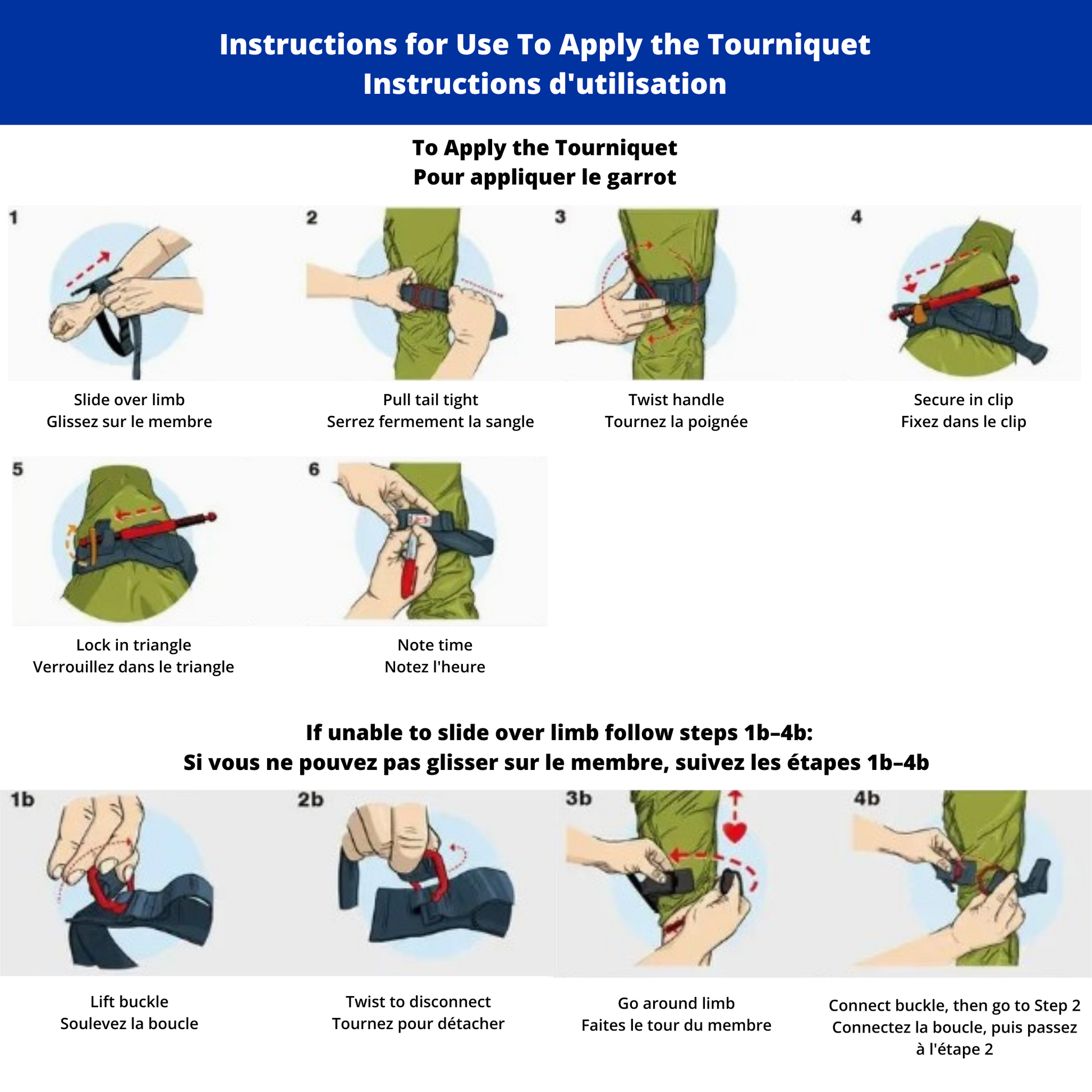 Instructions for Use To Apply the Tourniquet
Instructions d'utilisation

To Apply the Tourniquet
Pour appliquer le garrot

1

Slide over limb
Glissez sur le membre

2

Pull tail tight
Serrez fermement la sangle

3

Twist handle
Tournez la poignée

4

Secure in clip
Fixez dans le clip

5

Lock in triangle
Verrouillez dans le triangle

6

Note time
Notez l'heure

If unable to slide over limb follow steps 1b–4b:
Si vous ne pouvez pas glisser sur le membre, suivez les étapes 1b–4b

1b

Lift buckle
Soulevez la boucle

2b

Twist to disconnect
Tournez pour détacher

3b

Go around limb
Faites le tour du membre

4b

Connect buckle, then go to Step 2
Connectez la boucle, puis passez à l'étape 2